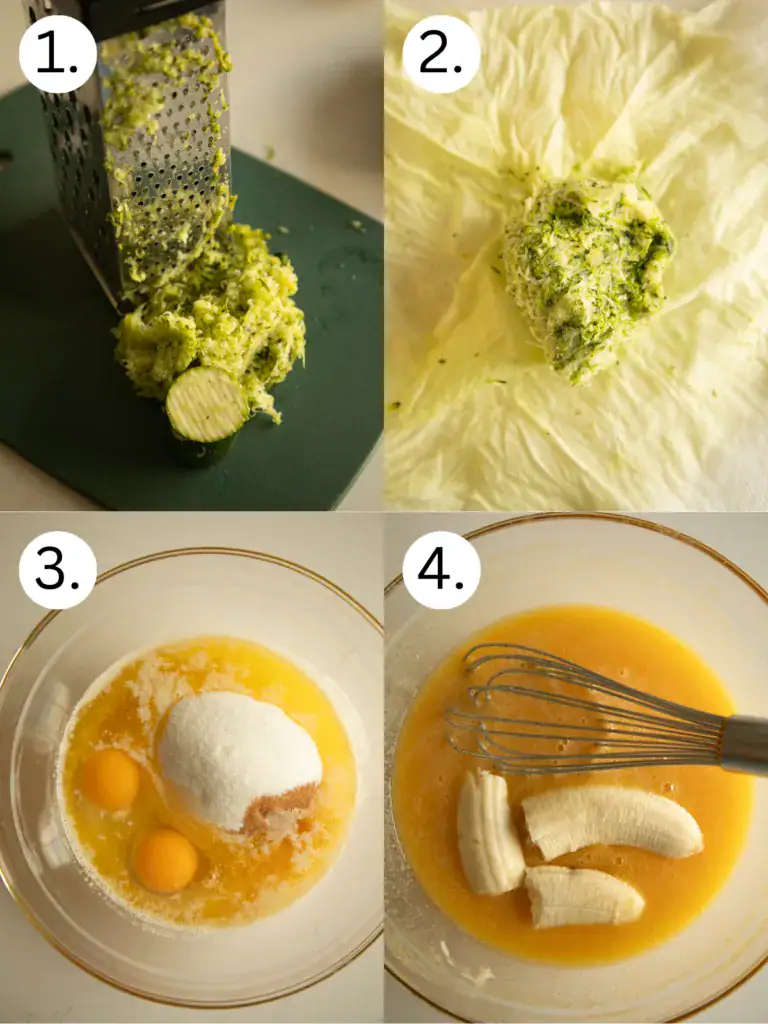 1.

2.

3.

4.