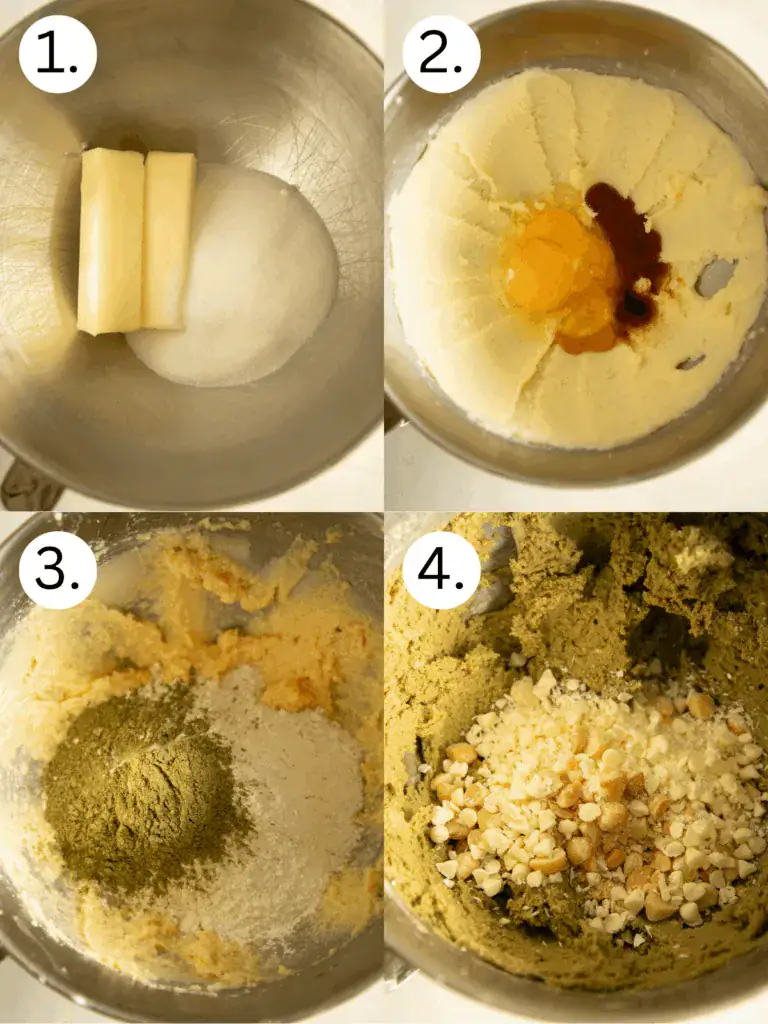 1.

2.

3.

4.