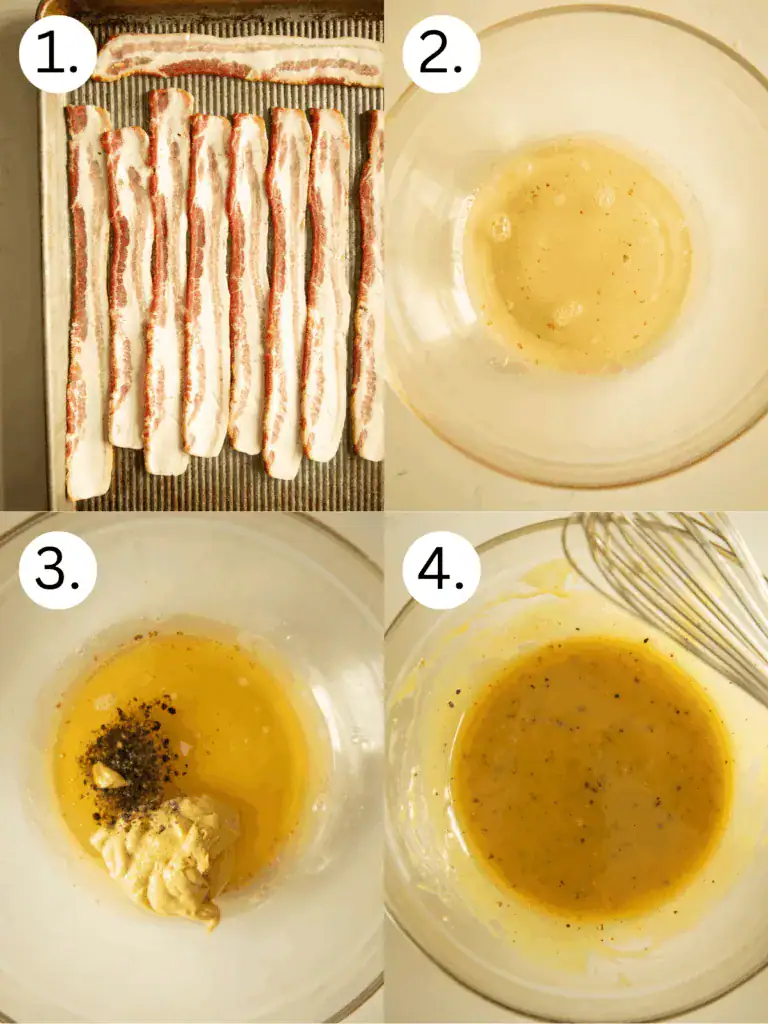 1.

2.

3.

4.