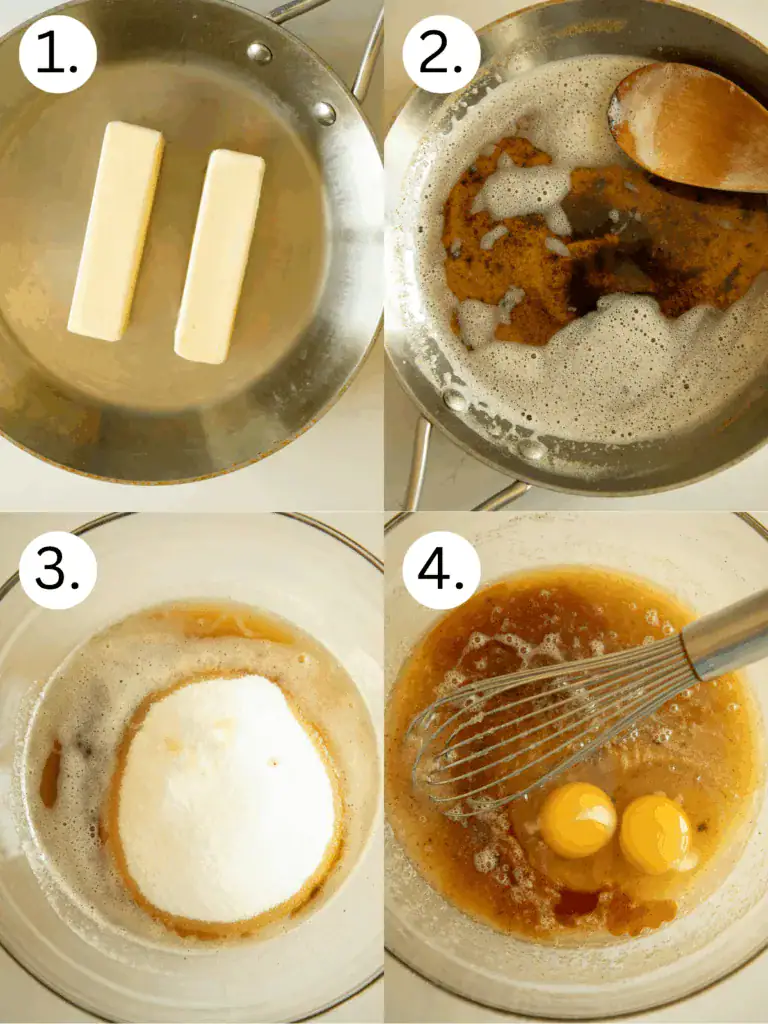 1.

2.

3.

4.