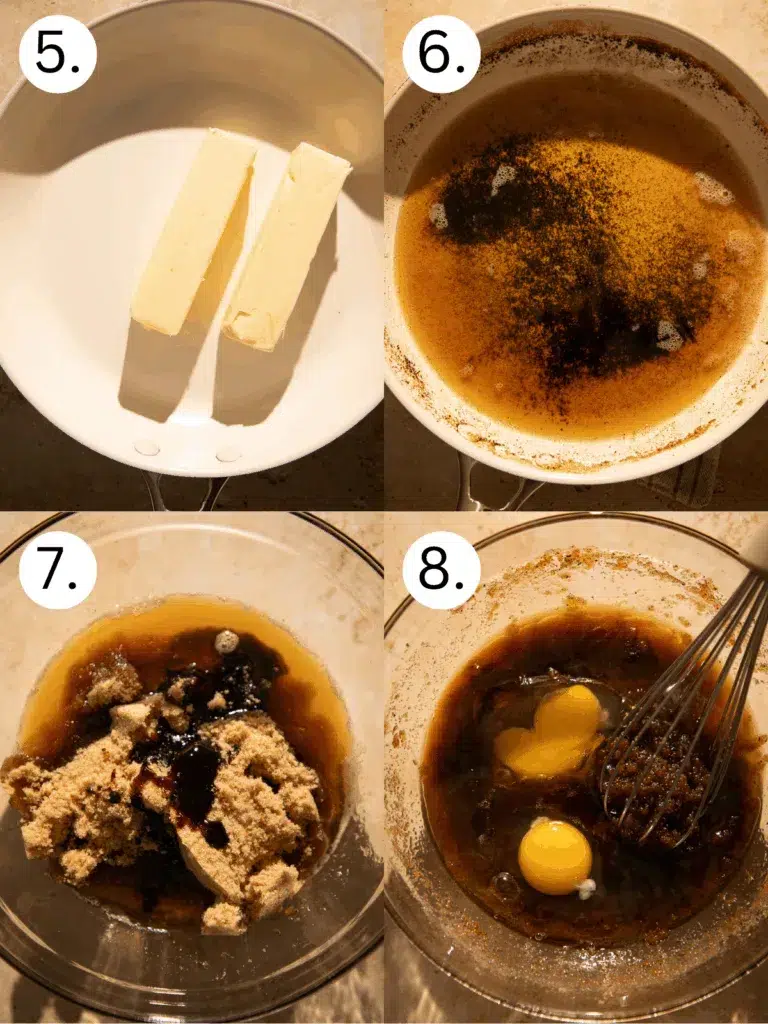 5.

6.

7.

8.