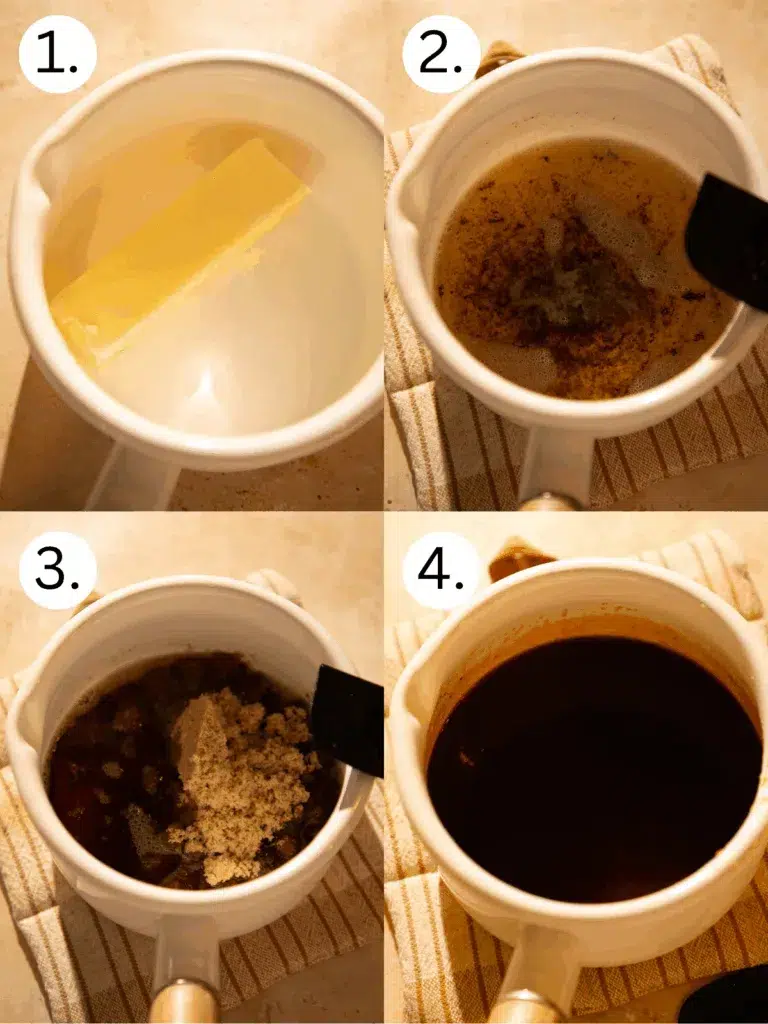 1.

2.

3.

4.