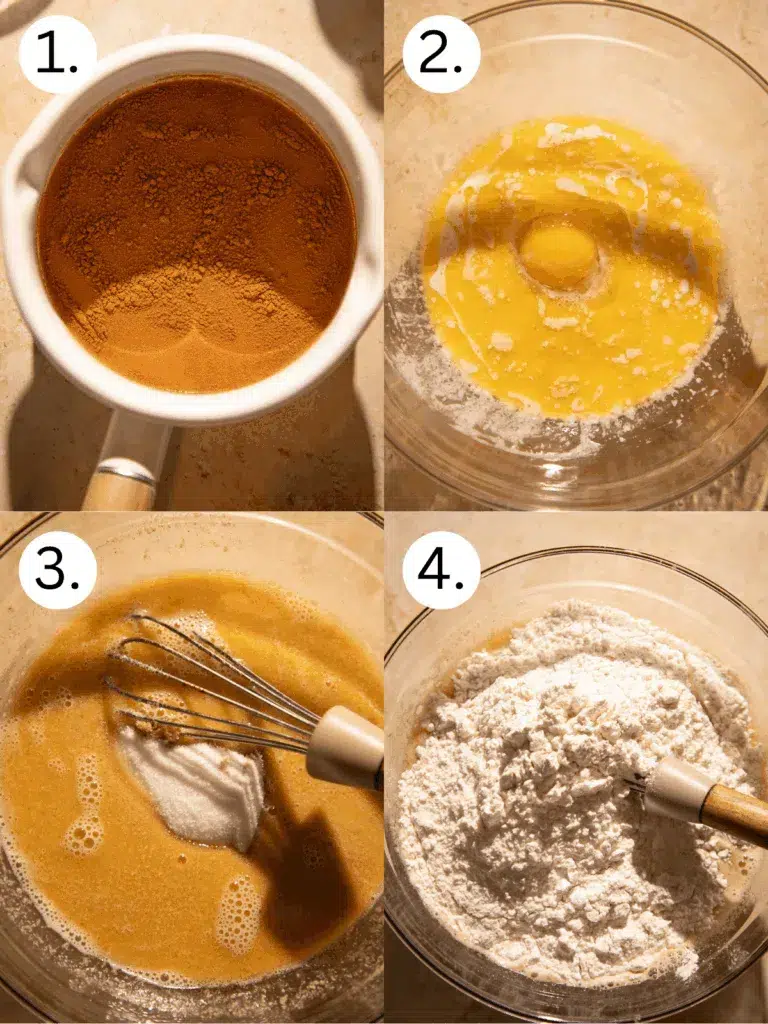 1.

2.

3.

4.