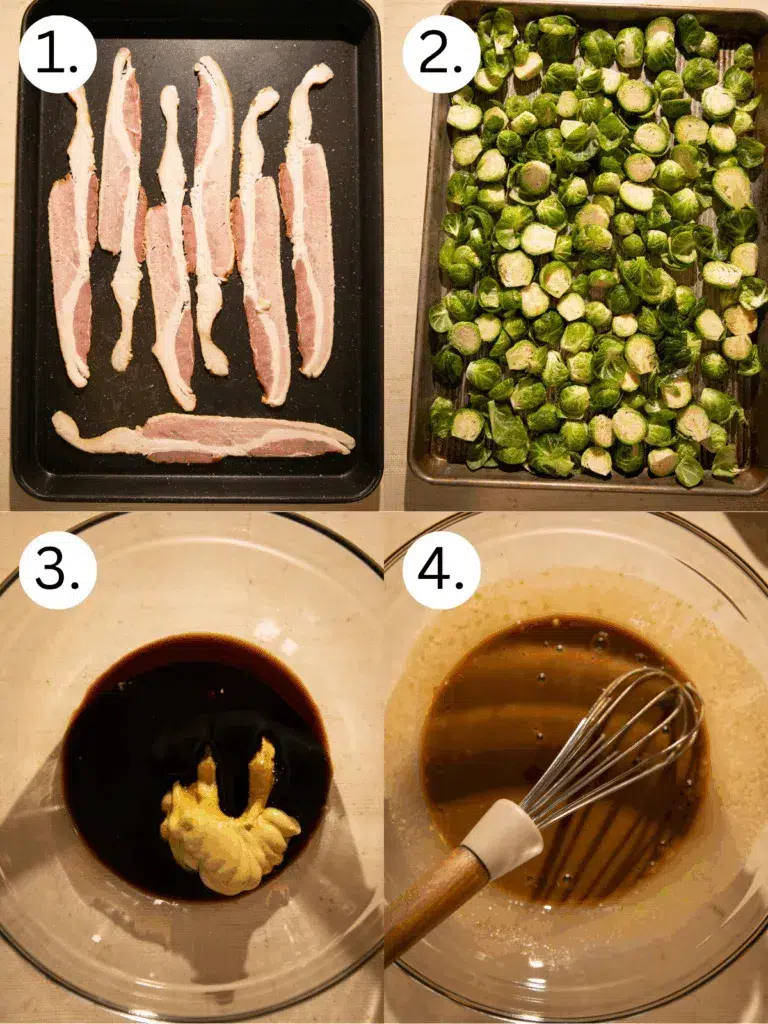 1.

2.

3.

4.