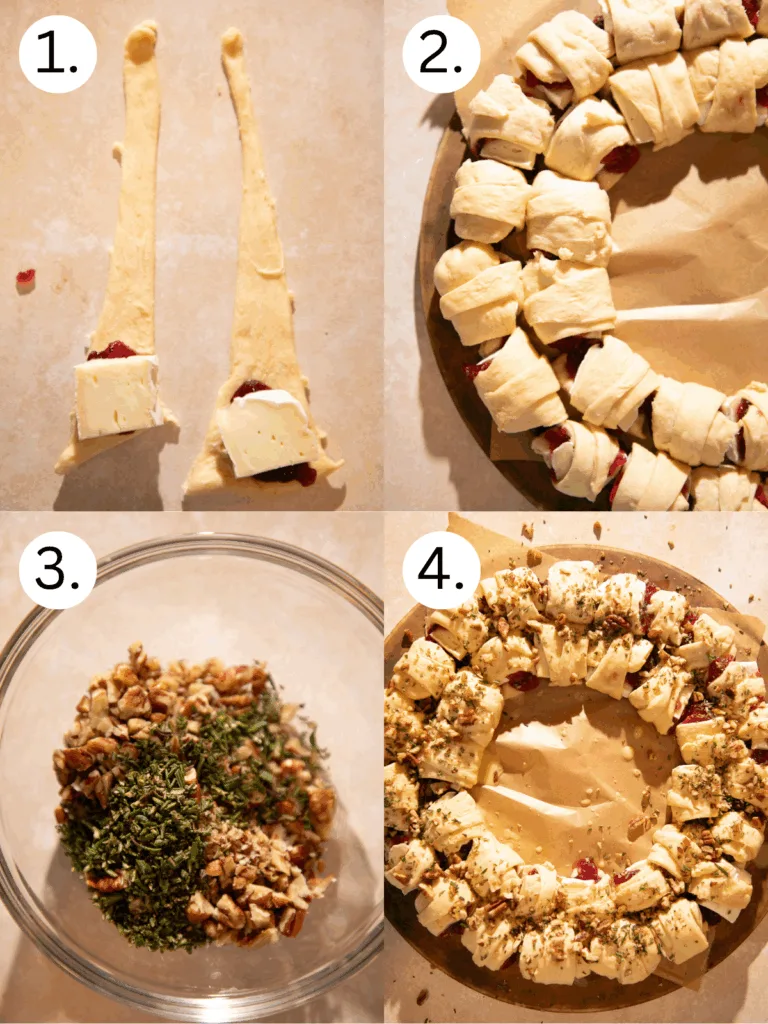 1.

2.

3.

4.