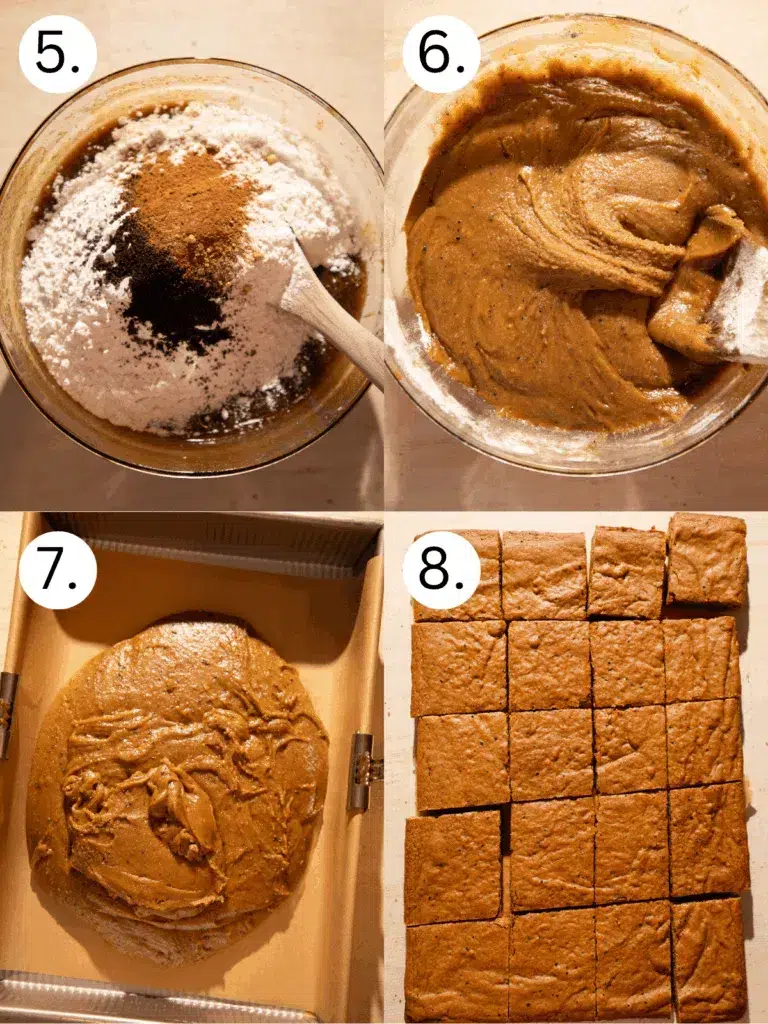 5.

6.

7.

8.