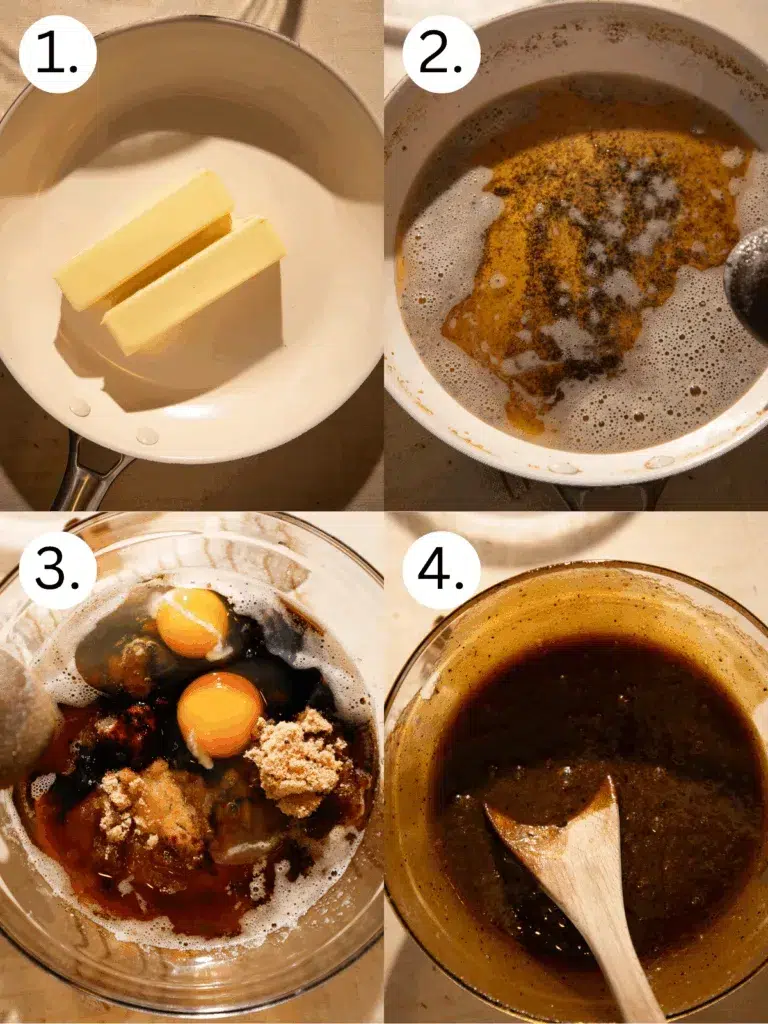 1.

2.

3.

4.